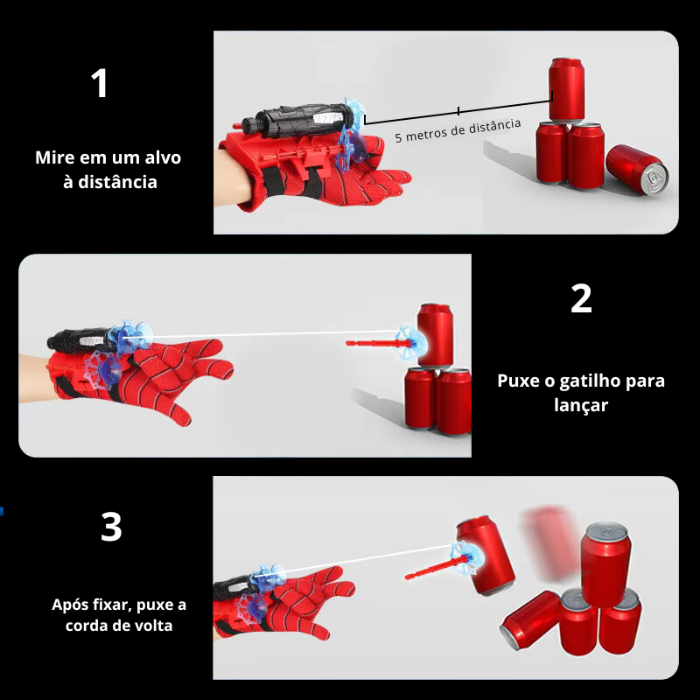 1

Mire em um alvo à distância

5 metros de distância

2

Puxe o gatilho para lançar

3

Após fixar, puxe a corda de volta